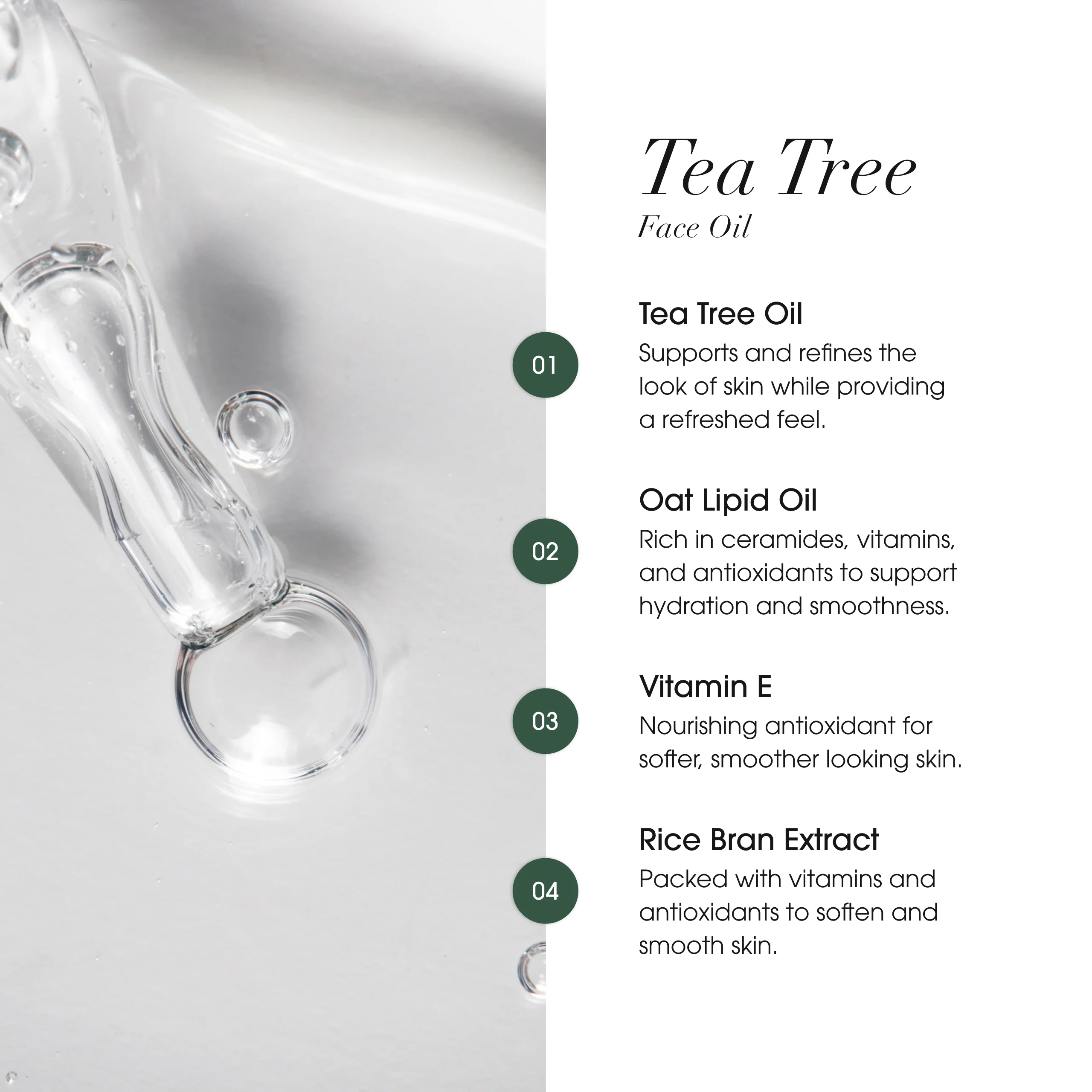 Tea Tree
Face Oil

01
Tea Tree Oil
Supports and refines the look of skin while providing a refreshed feel.

02
Oat Lipid Oil
Rich in ceramides, vitamins, and antioxidants to support hydration and smoothness.

03
Vitamin E
Nourishing antioxidant for softer, smoother looking skin.

04
Rice Bran Extract
Packed with vitamins and antioxidants to soften and smooth skin.